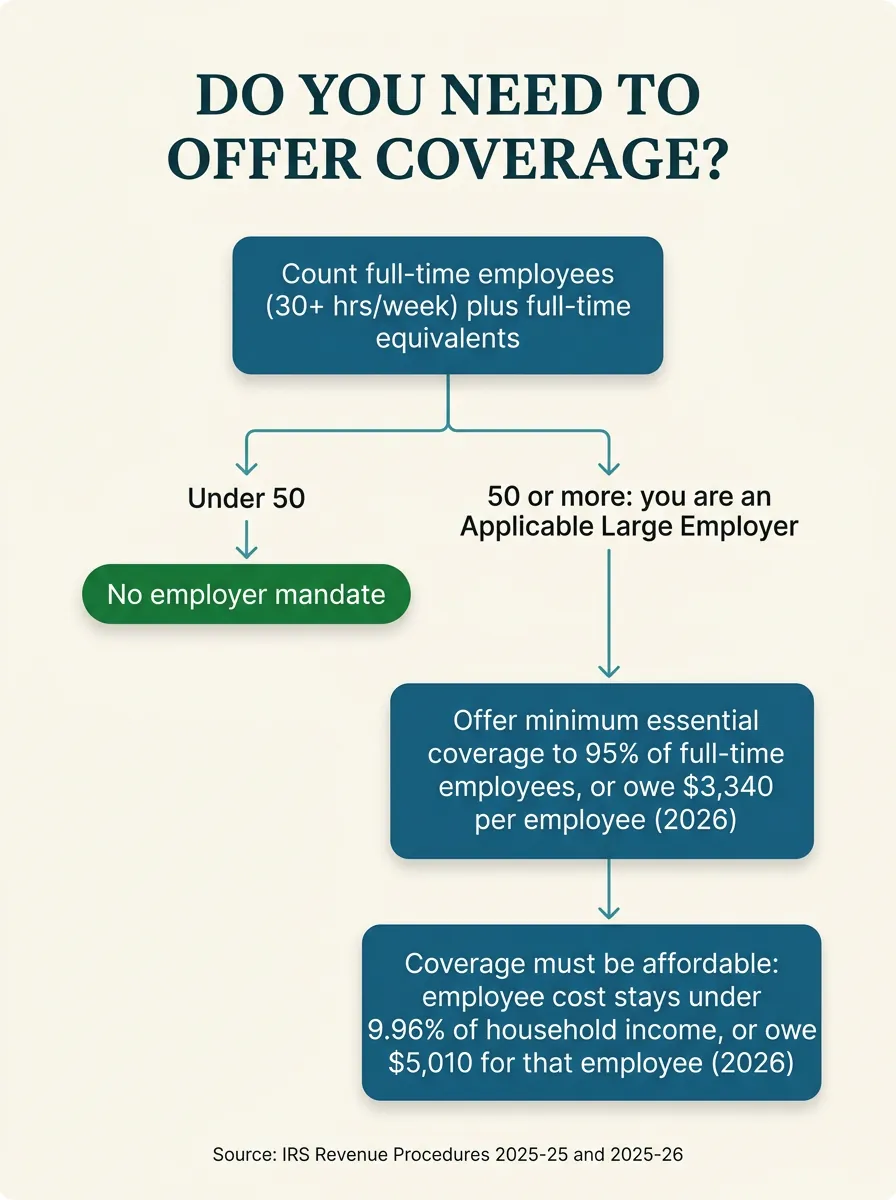 DO YOU NEED TO OFFER COVERAGE?

Count full-time employees (30+ hrs/week) plus full-time equivalents

Under 50

No employer mandate

50 or more: you are an Applicable Large Employer

Offer minimum essential coverage to 95% of full-time employees, or owe \$3,340 per employee (2026)

Coverage must be affordable: employee cost stays under 9.96% of household income, or owe \$5,010 for that employee (2026)

Source: IRS Revenue Procedures 2025-25 and 2025-26